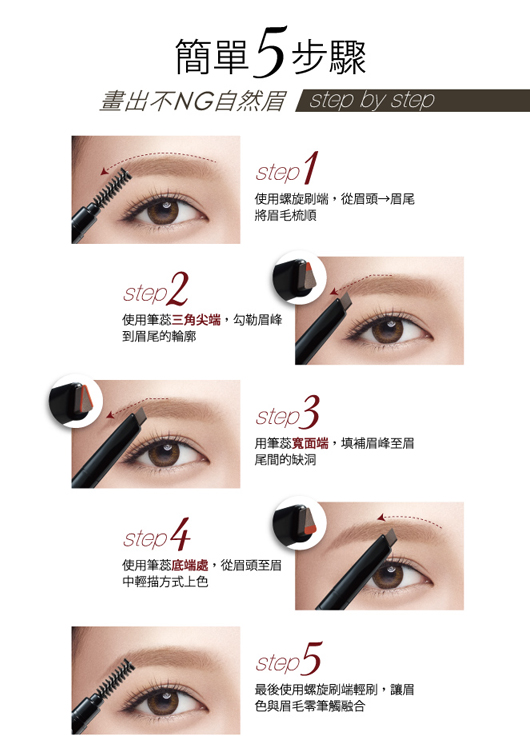 簡單5步驟

畫出不NG自然眉 step by step

step1
使用螺旋刷端，從眉頭→眉尾將眉毛梳順

step2
使用筆蕊三角尖端，勾勒眉峰到眉尾的輪廓

step3
用筆蕊寬面端，填補眉峰至眉尾間的缺洞

step4
使用筆蕊底端處，從眉頭至眉中輕描方式上色

step5
最後使用螺旋刷端輕刷，讓眉色與眉毛零筆觸融合